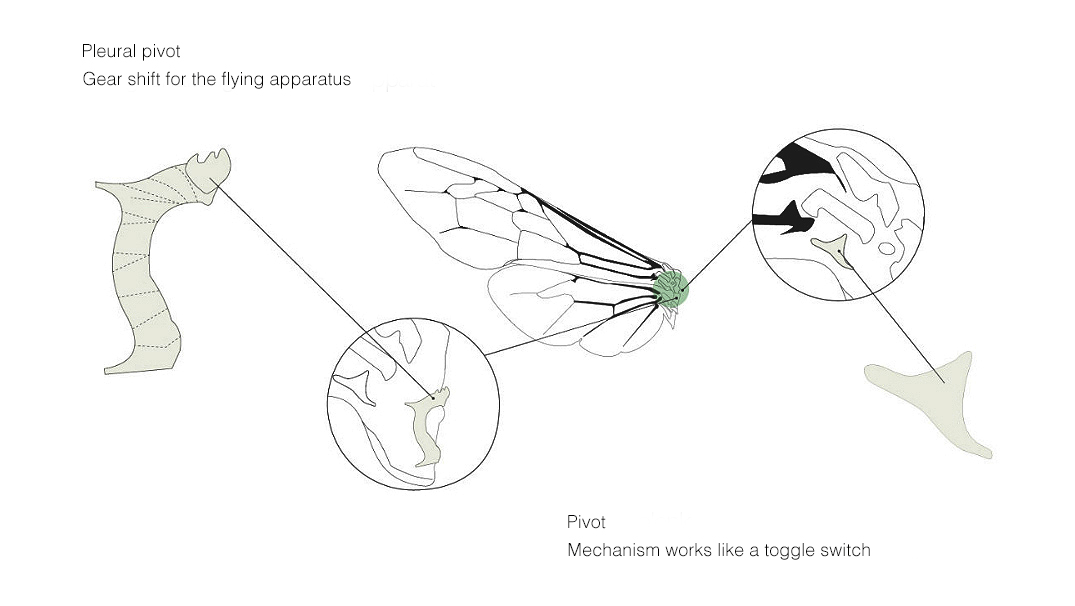 Pleural pivot
Gear shift for the flying apparatus

Pivot
Mechanism works like a toggle switch